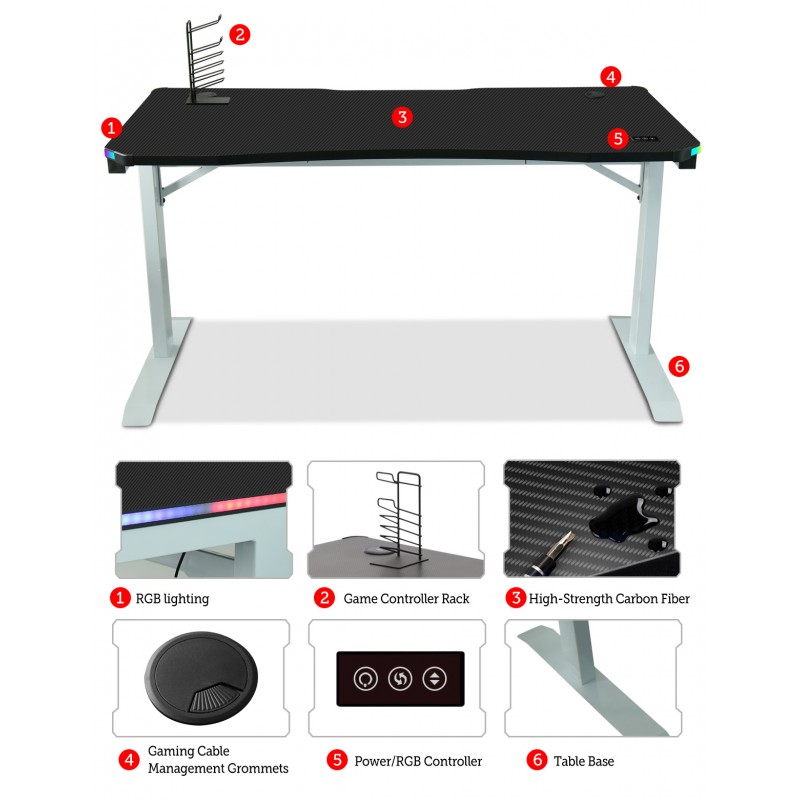 2
4
1
3
5
6

1 RGB lighting
2 Game Controller Rack
3 High-Strength Carbon Fiber

4 Gaming Cable Management Grommets
5 Power/RGB Controller
6 Table Base